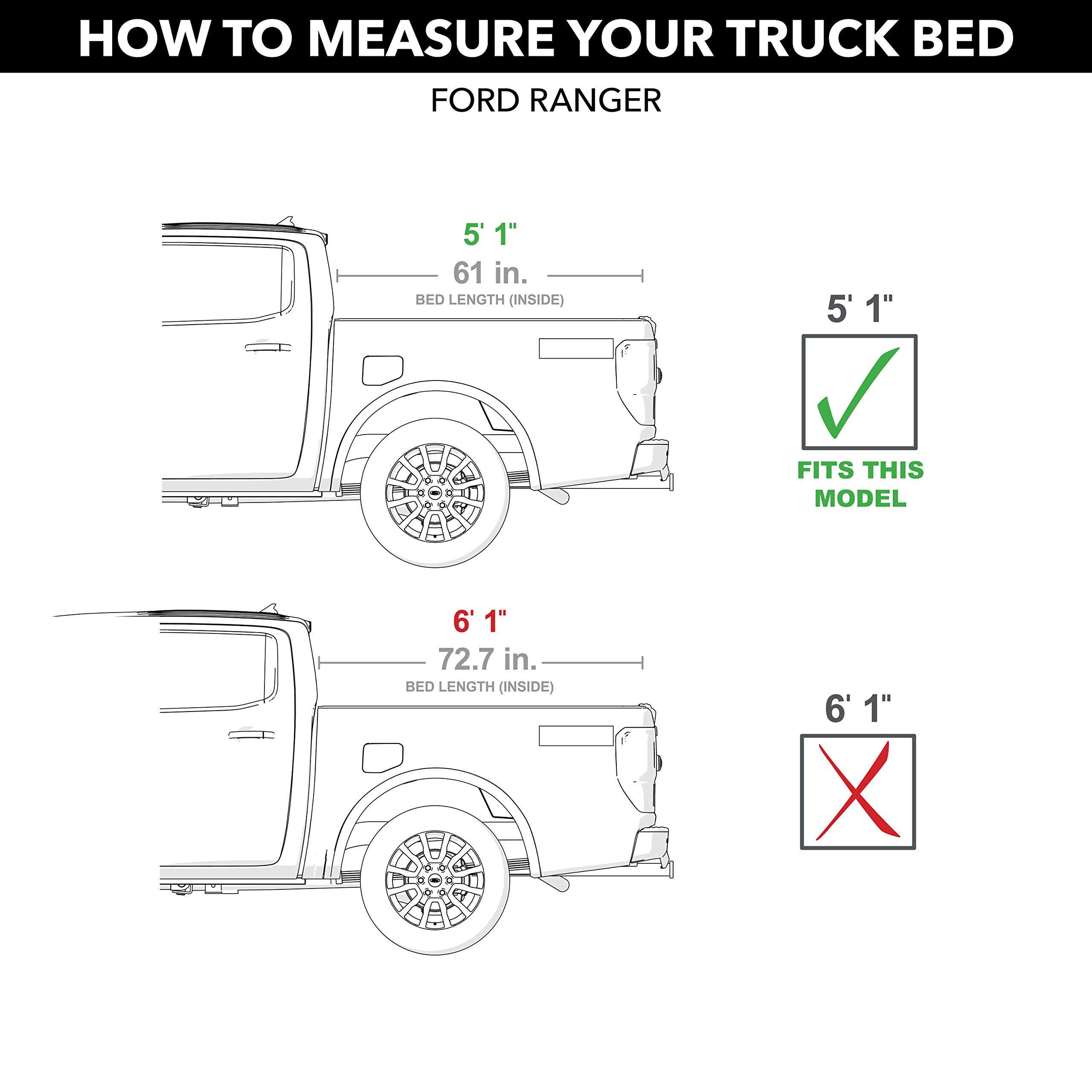 HOW TO MEASURE YOUR TRUCK BED

FORD RANGER

5' 1"

61 in.

BED LENGTH (INSIDE)

5' 1"

FITS THIS MODEL

6' 1"

72.7 in.

BED LENGTH (INSIDE)

6' 1"